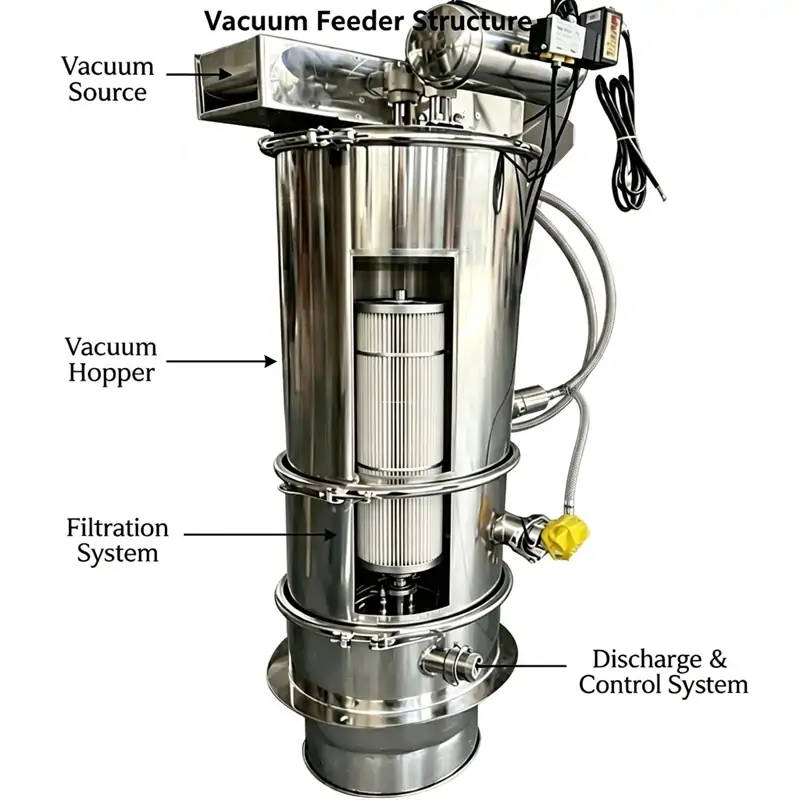 Vacuum Feeder Structure

Vacuum Source

Vacuum Hopper

Filtration System

Discharge & Control System